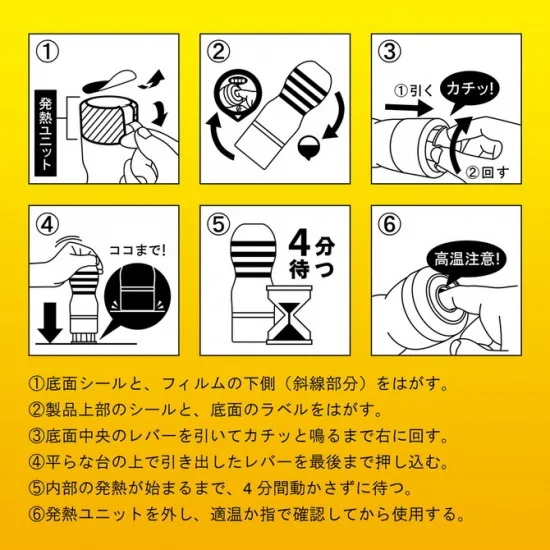 ①

発熱ユニット

②

③

①引く

カチッ!

②回す

④

ココまで!

⑤

4分待つ

⑥

高温注意!

①底面シールと、フィルムの下側（斜線部分）をはがす。
②製品上部のシールと、底面のラベルをはがす。
③底面中央のレバーを引いてカチッと鳴るまで右に回す。
④平らな台の上で引き出したレバーを最後まで押し込む。
⑤内部の発熱が始まるまで、4分間動かさずに待つ。
⑥発熱ユニットを外し、適温か指で確認してから使用する。