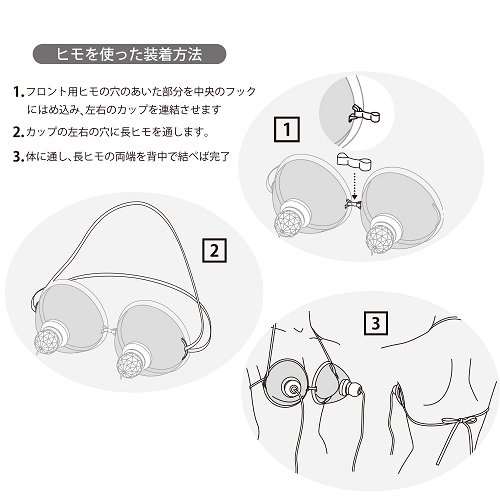 ヒモを使った装着方法

1. フロント用ヒモの穴のあいた部分を中央のフックにはめ込み、左右のカップを連結させます

2. カップの左右の穴に長ヒモを通します。

3. 体に通し、長ヒモの両端を背中で結べば完了

1

2

3